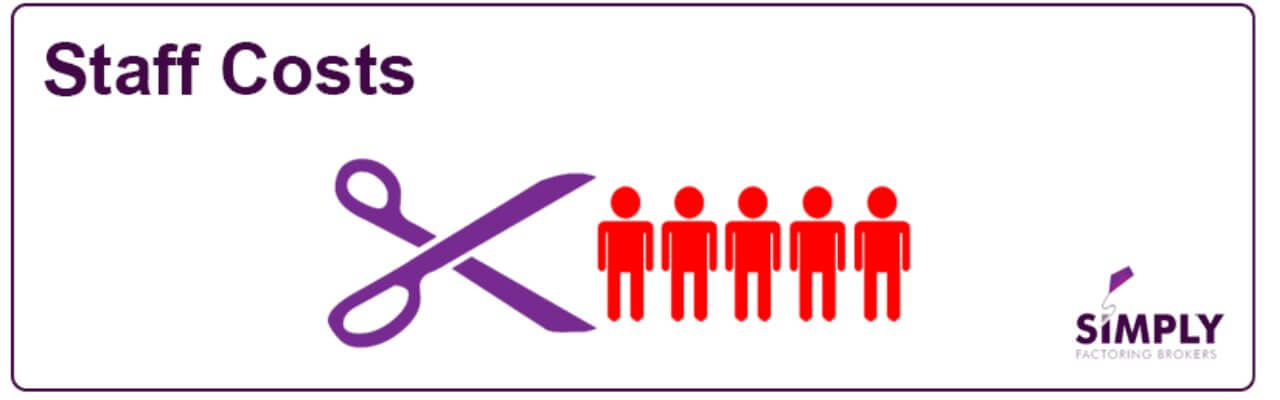 Staff Costs

SIMPLY
FACTORING BROKERS